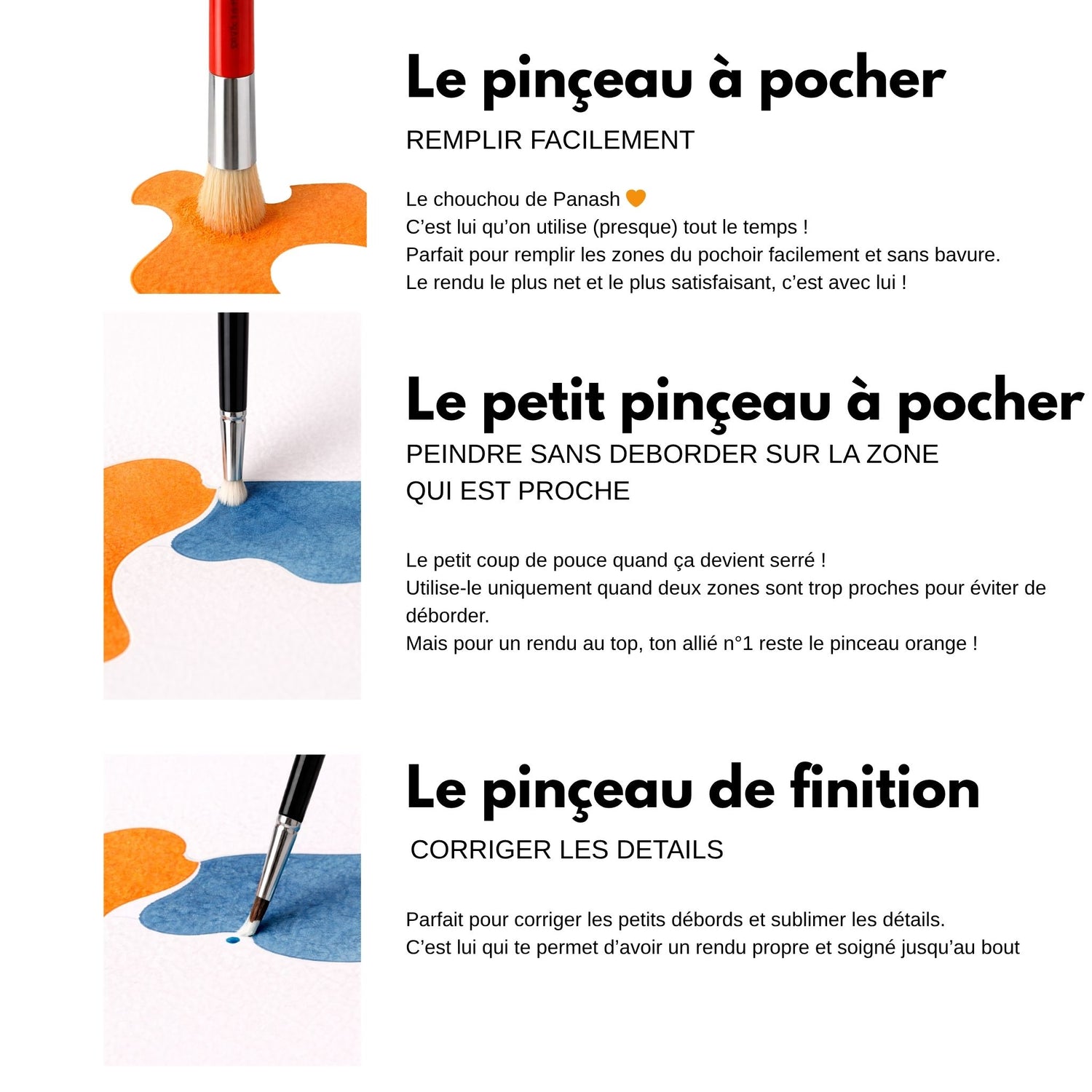 Le pinçeau à pocher

REMPLIR FACILEMENT

Le chouchou de Panash 🧡
C'est lui qu'on utilise (presque) tout le temps !
Parfait pour remplir les zones du pochoir facilement et sans bavure.
Le rendu le plus net et le plus satisfaisant, c'est avec lui !

Le petit pinçeau à pocher

PEINDRE SANS DEBORDER SUR LA ZONE QUI EST PROCHE

Le petit coup de pouce quand ça devient serré !
Utilise-le uniquement quand deux zones sont trop proches pour éviter de déborder.
Mais pour un rendu au top, ton allié n°1 reste le pinceau orange !

Le pinçeau de finition

CORRIGER LES DETAILS

Parfait pour corriger les petits débords et sublimer les détails.
C'est lui qui te permet d'avoir un rendu propre et soigné jusqu'au bout